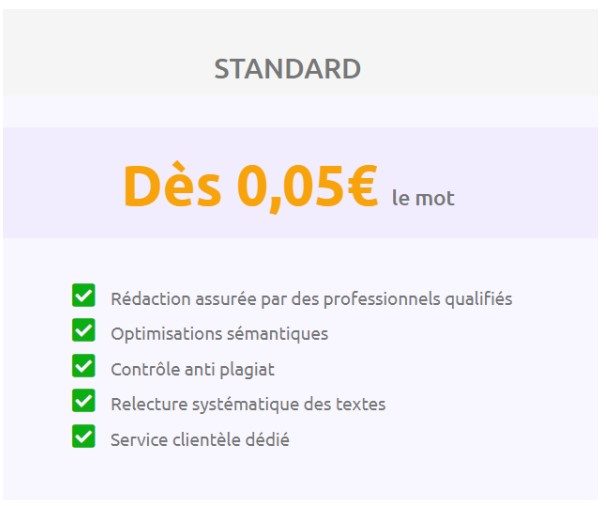 STANDARD

Dès 0,05€ le mot

Rédaction assurée par des professionnels qualifiés
Optimisations sémantiques
Contrôle anti plagiat
Relecture systématique des textes
Service clientèle dédié